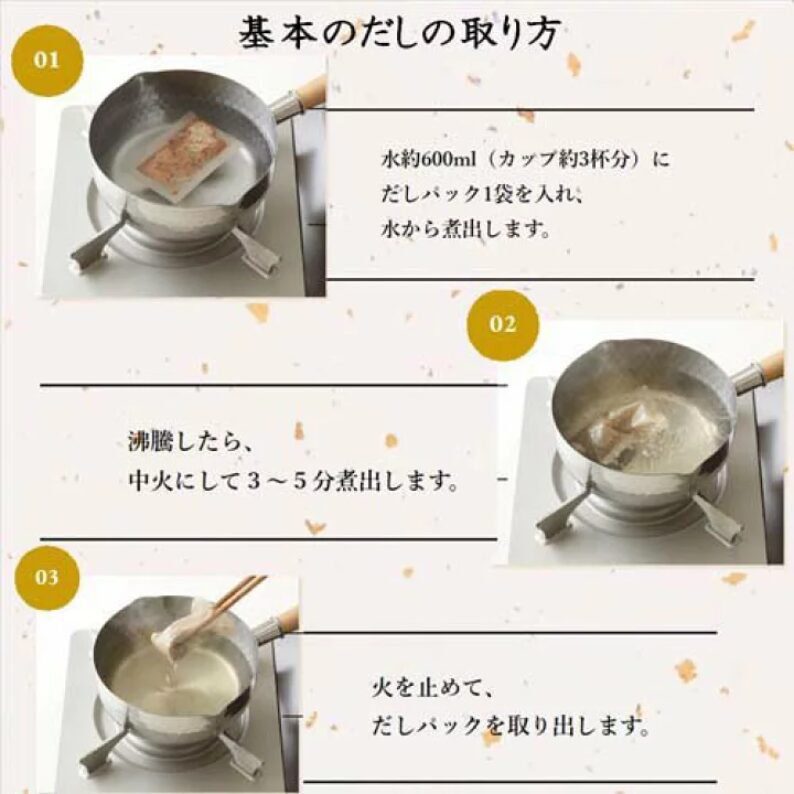 基本のだしの取り方

01

水約600ml（カップ約3杯分）に
だしパック1袋を入れ、
水から煮出します。

02

沸騰したら、
中火にして３～５分煮出します。

03

火を止めて、
だしパックを取り出します。